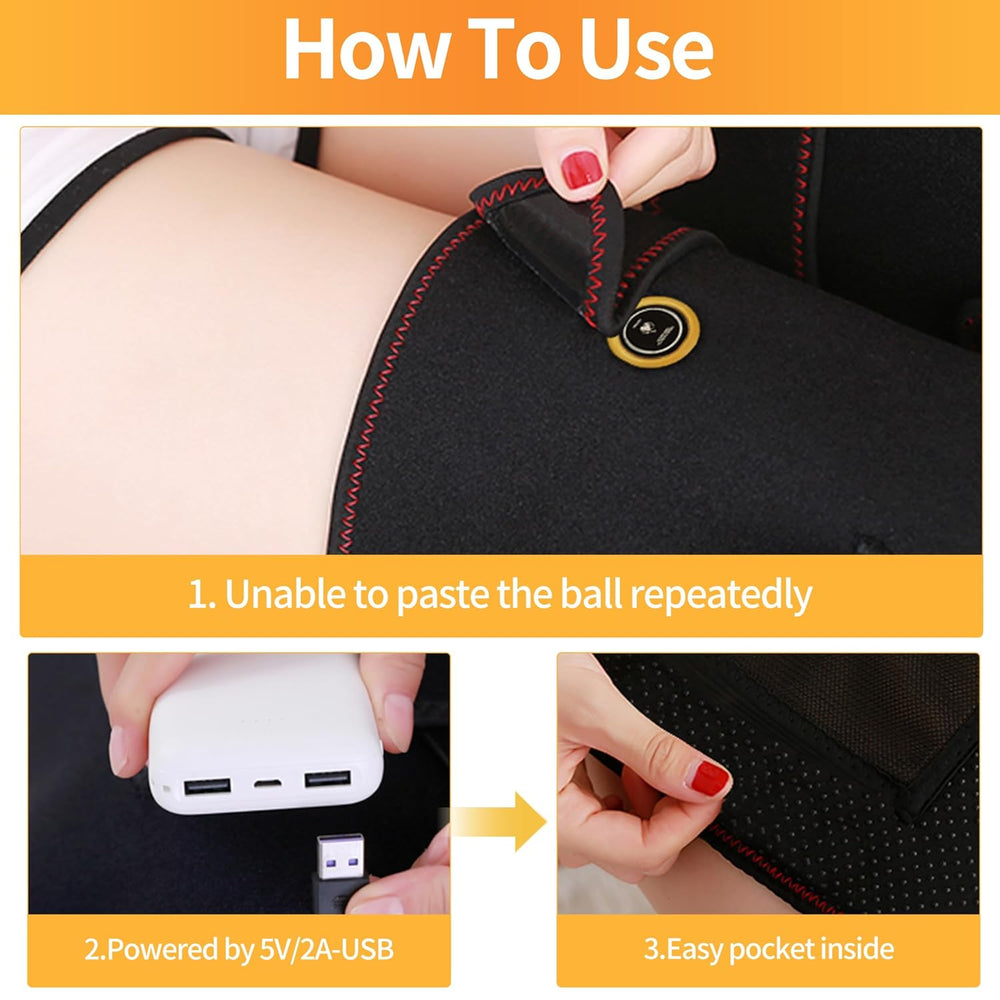 How To Use

1. Unable to paste the ball repeatedly

2.Powered by 5V/2A-USB

3.Easy pocket inside